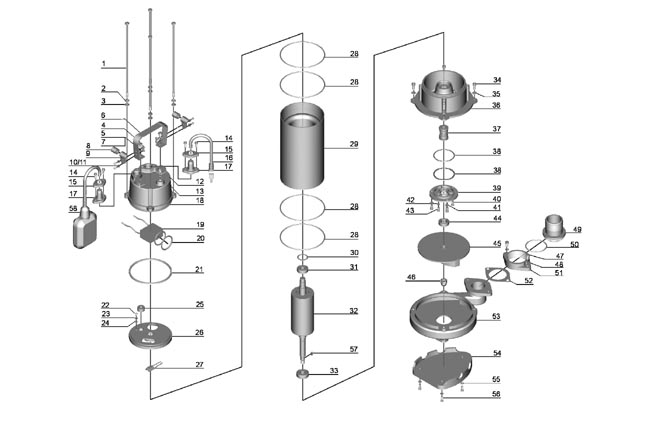 1
2
3
6
4
5
7
8
9
10/11
14
15
17
58
14
15
16
17
12
13
18
19
20
21
22
23
24
25
26
27
28
28
29
28
28
30
31
32
57
33
34
35
36
37
38
38
39
40
41
42
43
44
45
46
49
50
47
48
51
52
53
54
55
56