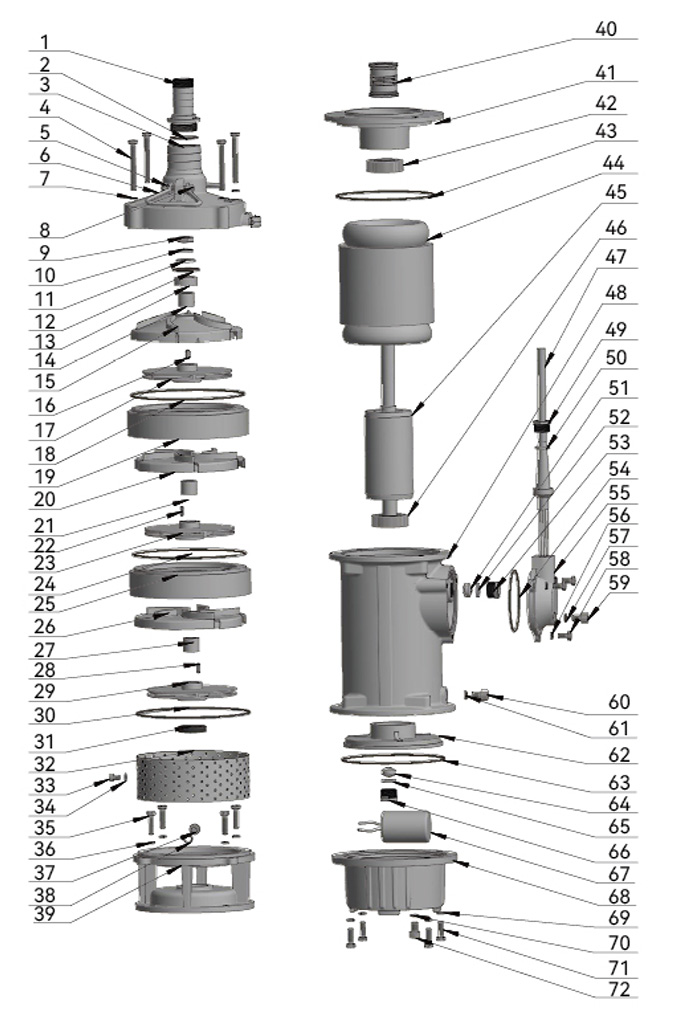 1
2
3
4
5
6
7
8
9
10
11
12
13
14
15
16
17
18
19
20
21
22
23
24
25
26
27
28
29
30
31
32
33
34
35
36
37
38
39

40
41
42
43
44
45
46
47
48
49
50
51
52
53
54
55
56
57
58
59
60
61
62
63
64
65
66
67
68
69
70
71
72