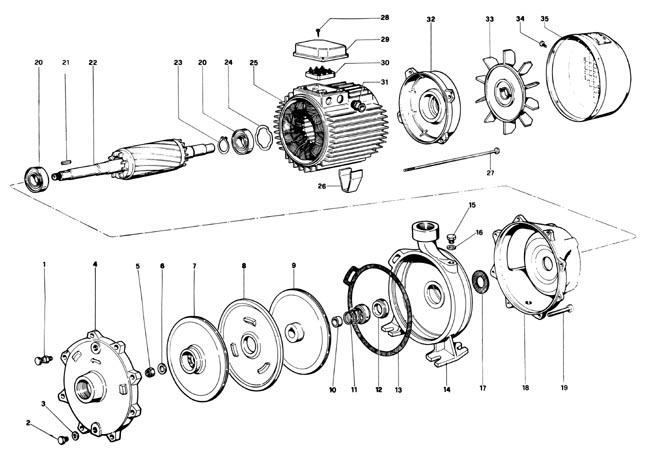 28
29
30
31
32
33
34
35
20
21
22
23
20
24
25
26
27
15
16
1
4
5
6
7
8
9
10
11
12
13
14
17
18
19
3
2